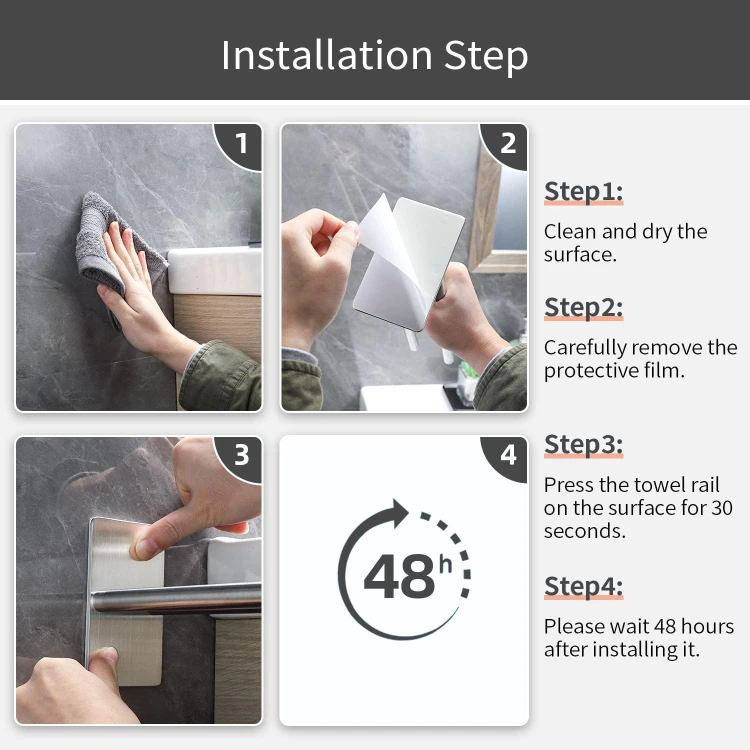 Installation Step

1

2

3

4

48h

Step1:

Clean and dry the surface.

Step2:

Carefully remove the protective film.

Step3:

Press the towel rail on the surface for 30 seconds.

Step4:

Please wait 48 hours after installing it.